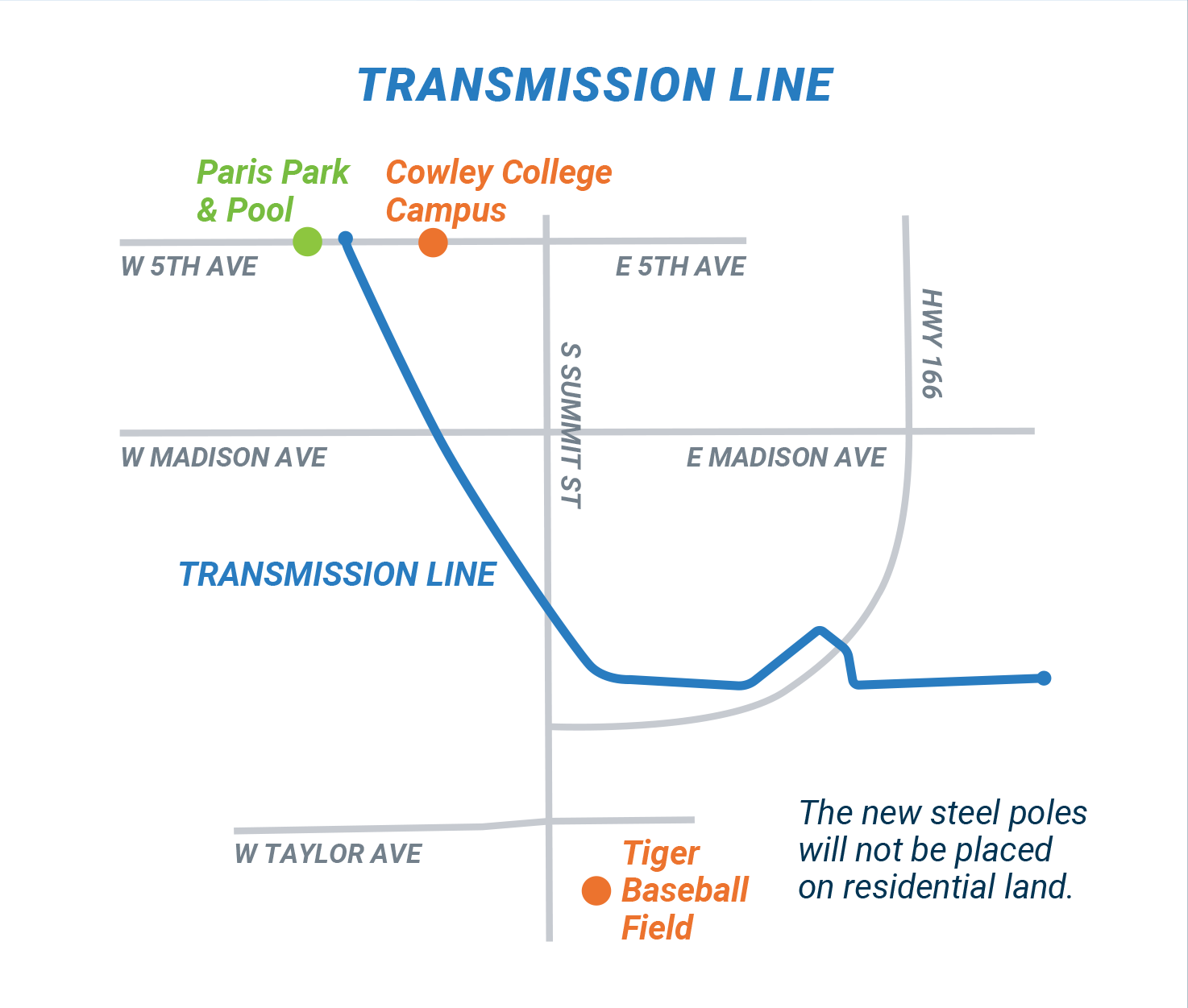 TRANSMISSION LINE

Paris Park & Pool

Cowley College Campus

W 5TH AVE

E 5TH AVE

HWY 166

S SUMMIT ST

W MADISON AVE

E MADISON AVE

TRANSMISSION LINE

W TAYLOR AVE

Tiger Baseball Field

The new steel poles will not be placed on residential land.